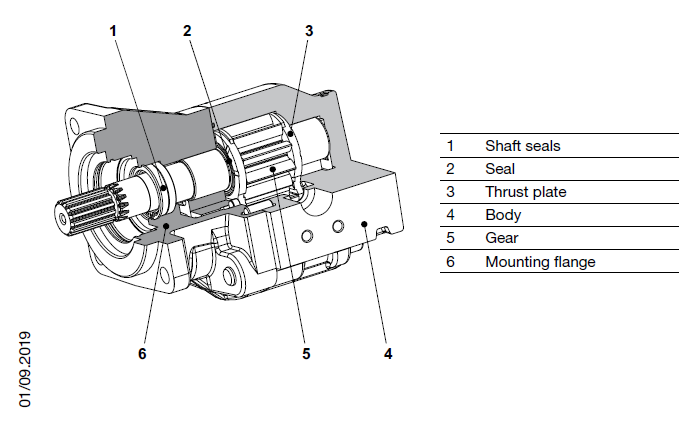 1
2
3
6
5
4

| 1 | Shaft seals |
|---|---|
| 2 | Seal |
| 3 | Thrust plate |
| 4 | Body |
| 5 | Gear |
| 6 | Mounting flange |

01/09.2019